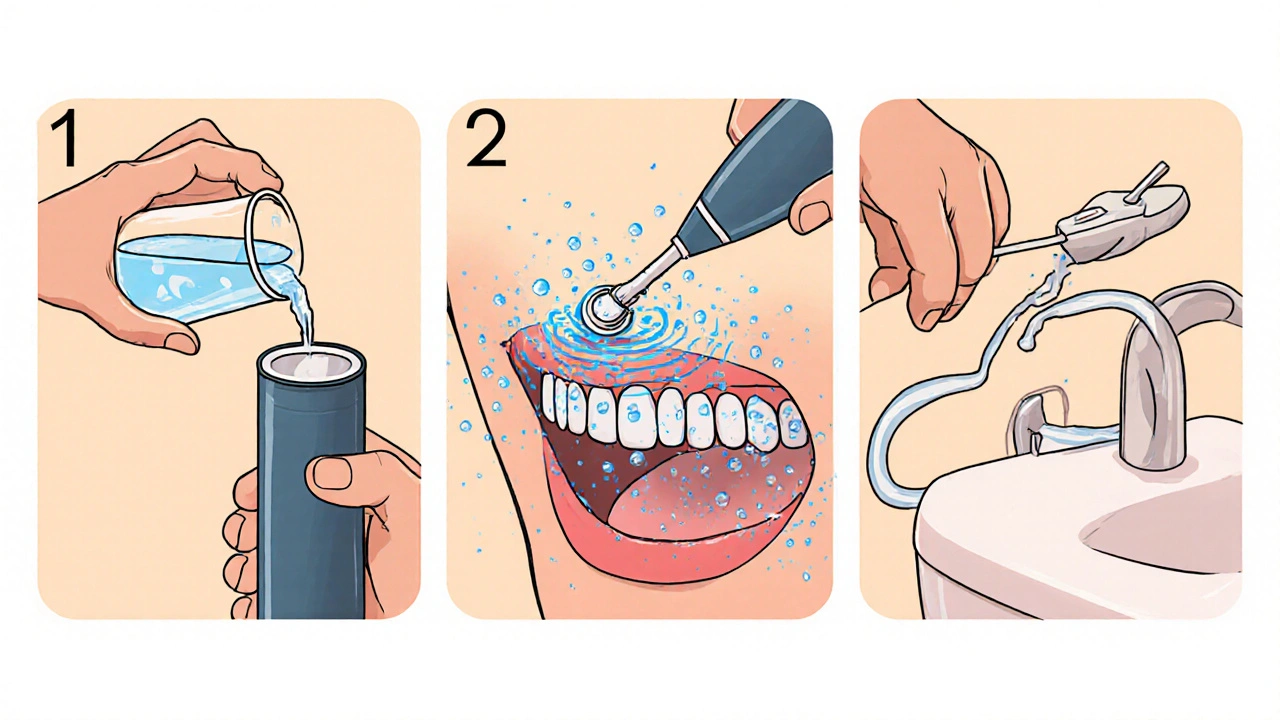 1

2